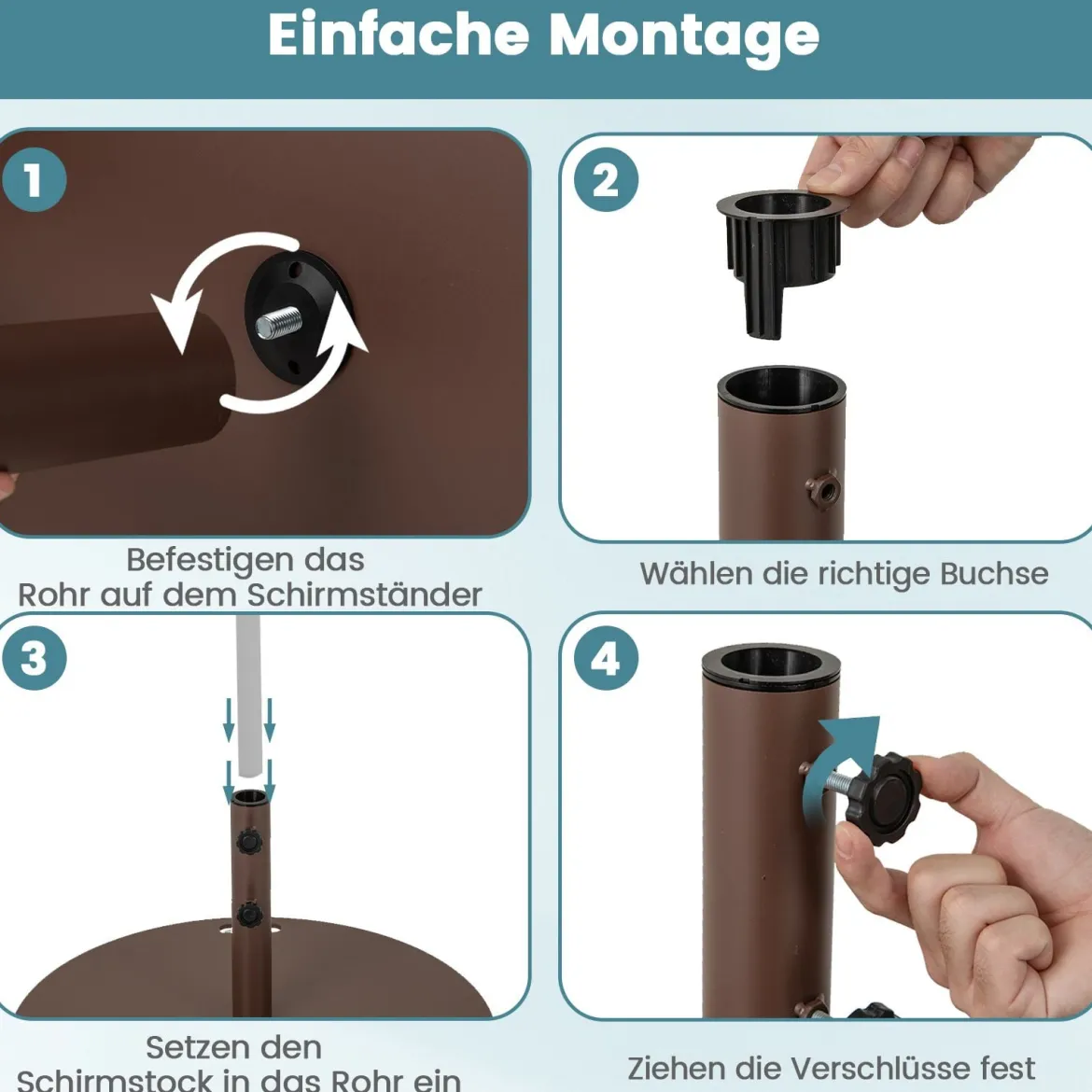 Einfache Montage

1

Befestigen das Rohr auf dem Schirmständer

2

Wählen die richtige Buchse

3

Setzen den Schirmstock in das Rohr ein

4

Ziehen die Verschlüsse fest