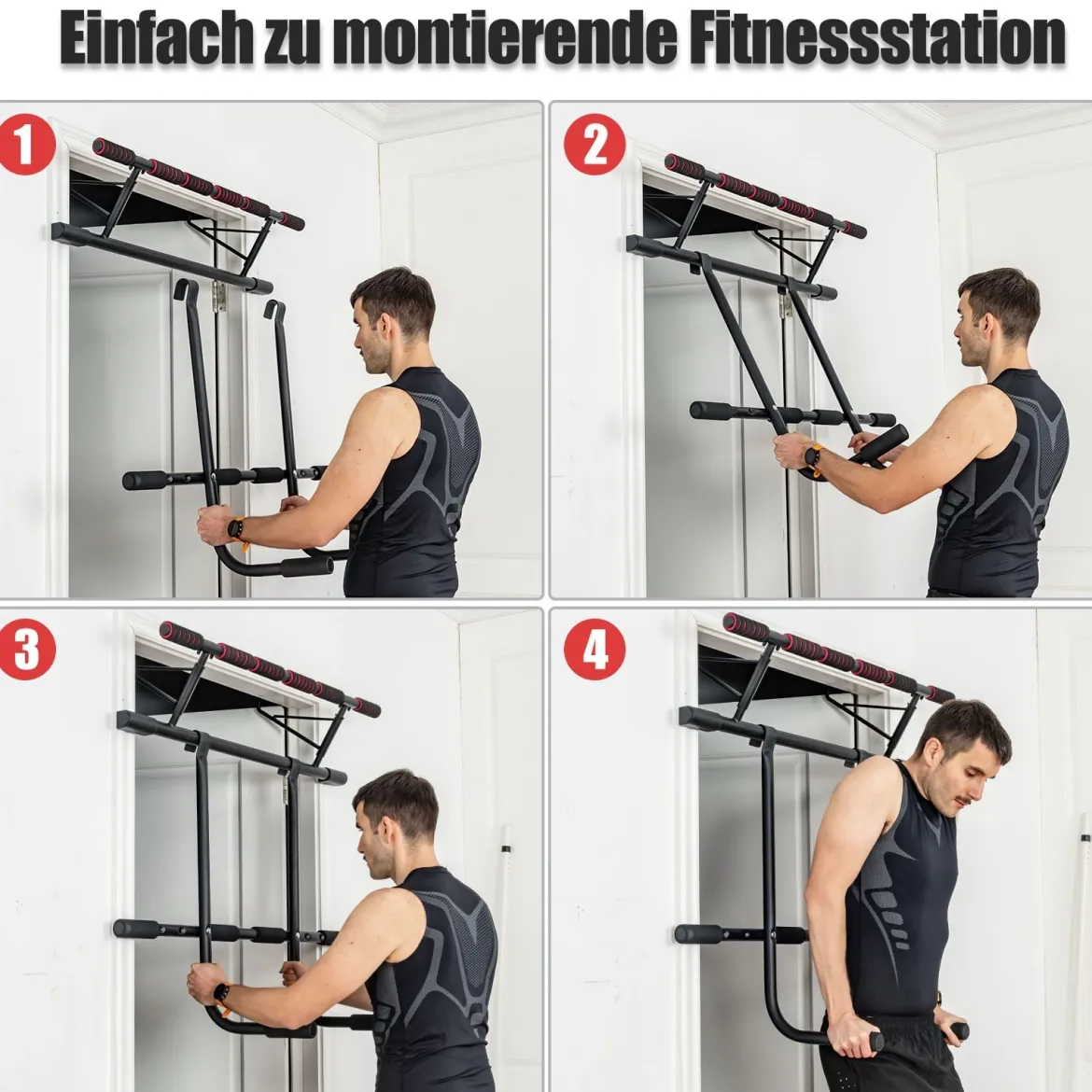 Einfach zu montierende Fitnessstation

1

2

3

4