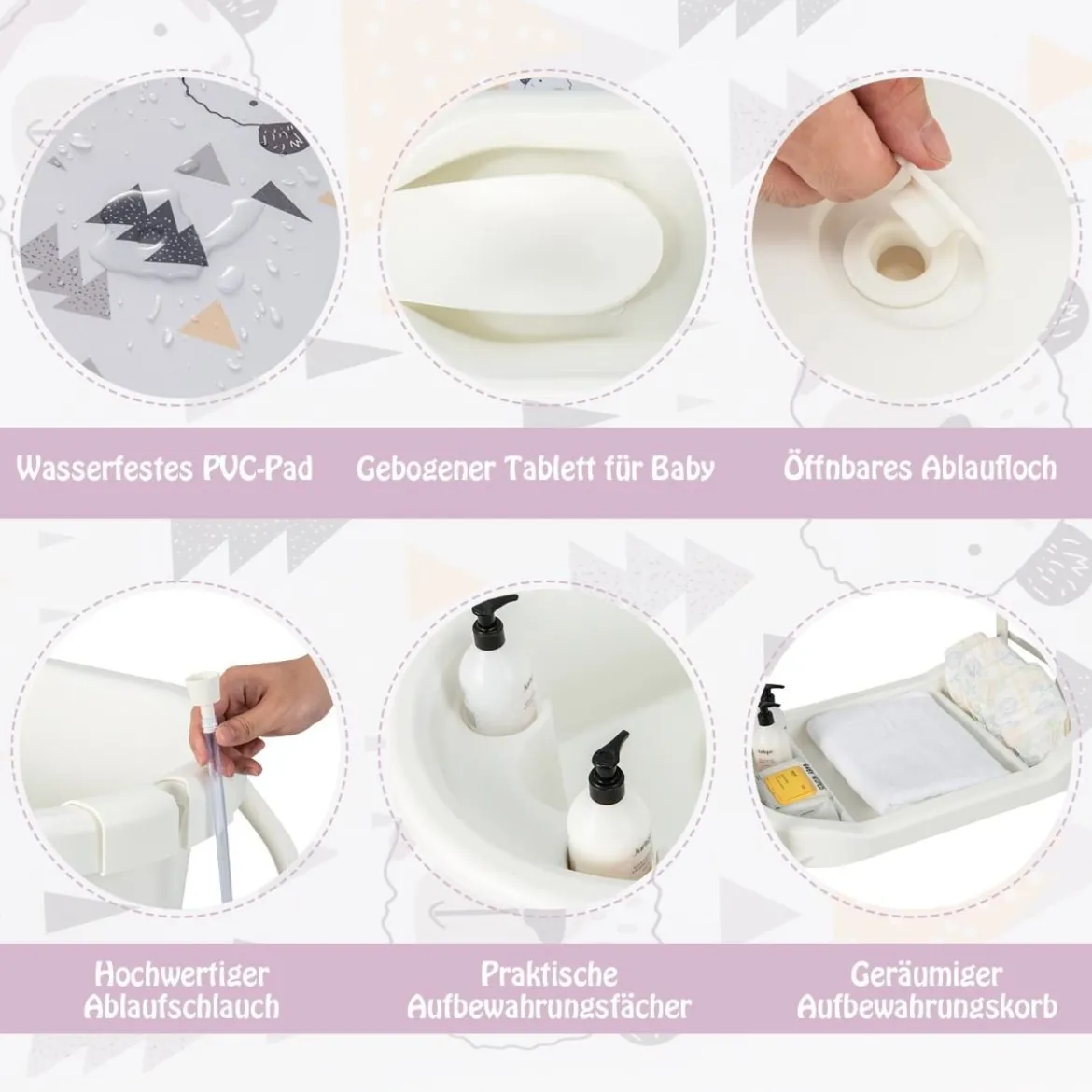 Wasserfestes PVC-Pad

Gebogener Tablett für Baby

Öffnbares Ablaufloch

Hochwertiger Ablaufschlauch

Praktische Aufbewahrungsfächer

Geräumiger Aufbewahrungskorb