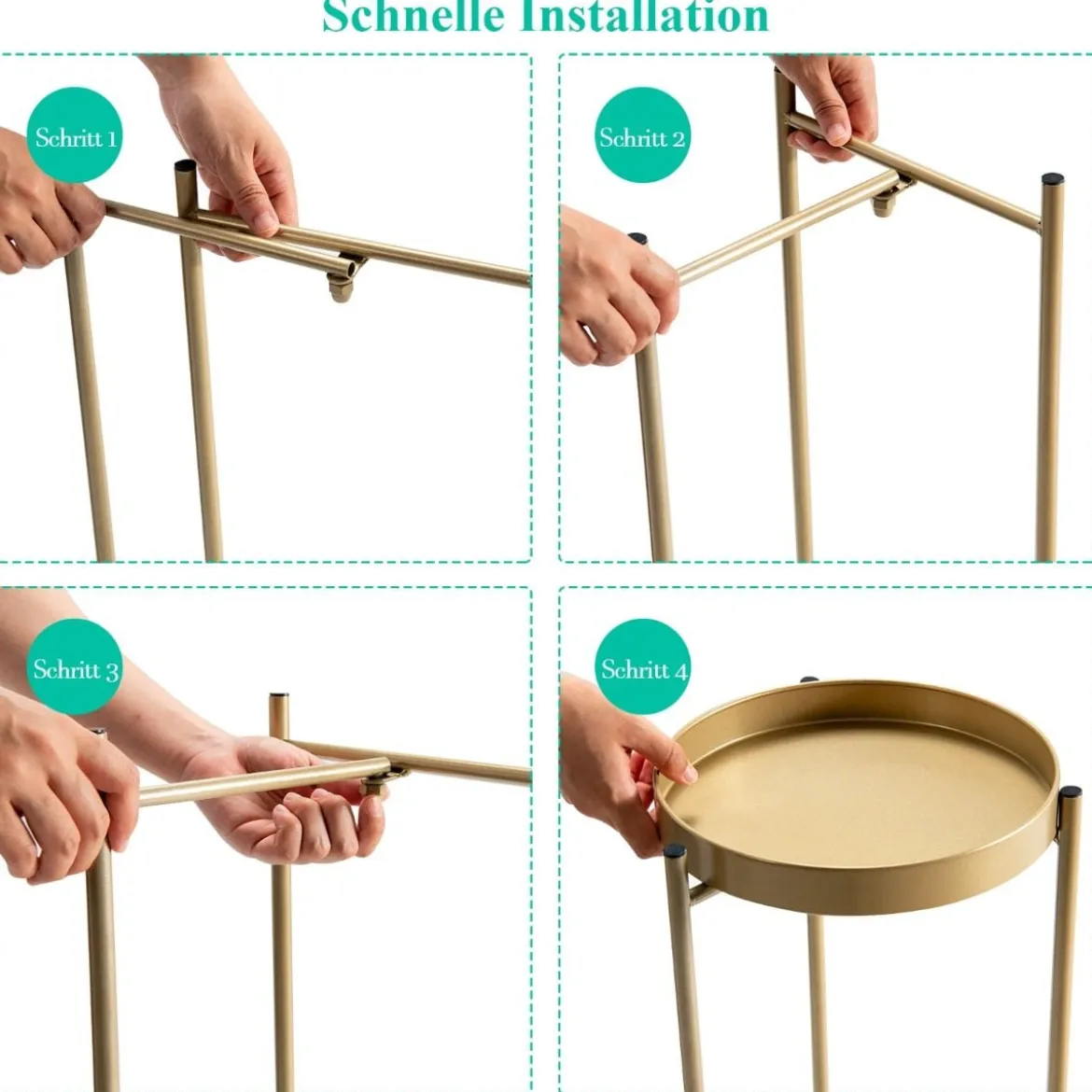 Schnelle Installation

Schritt 1

Schritt 2

Schritt 3

Schritt 4