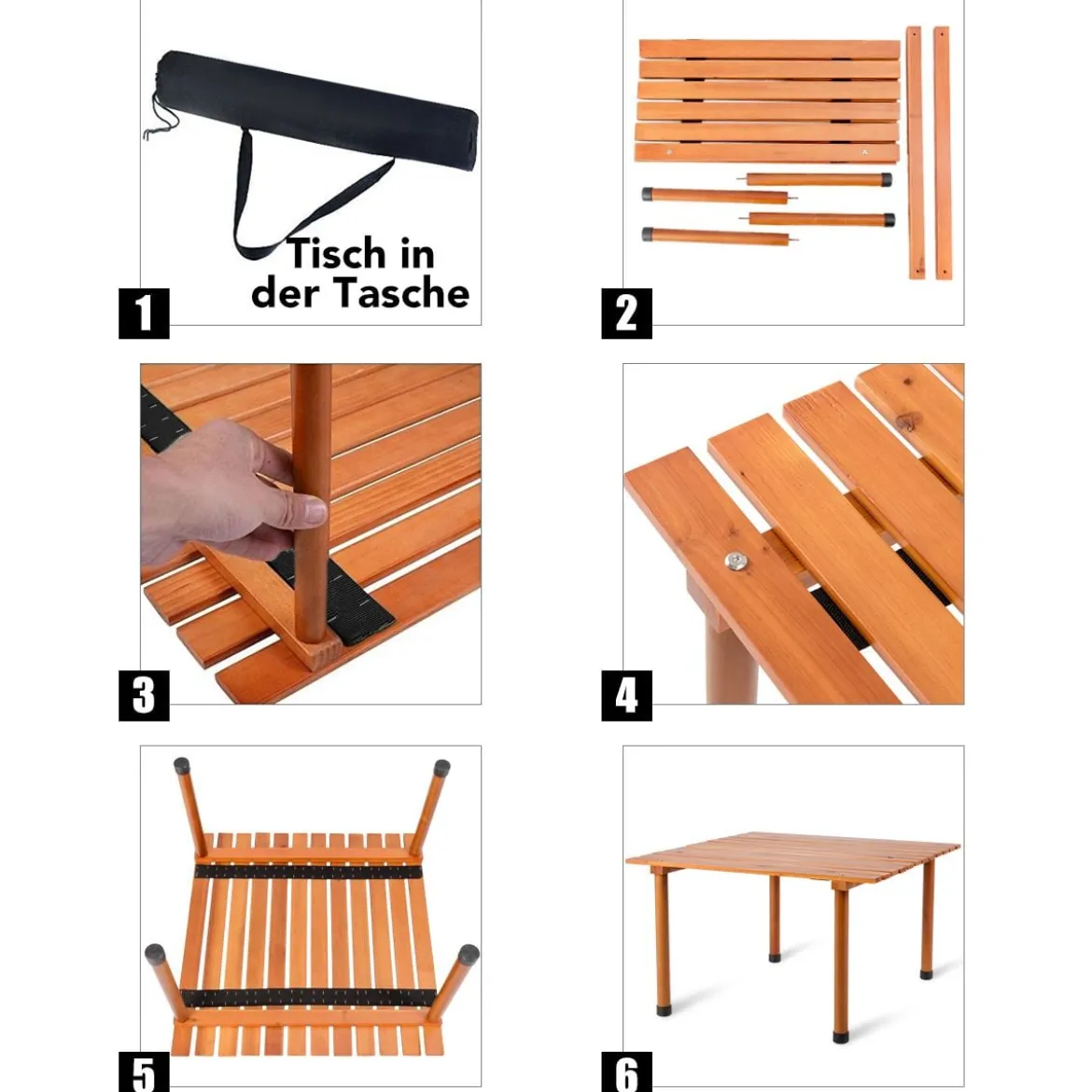 Tisch in der Tasche

1

2

3

4

5

6